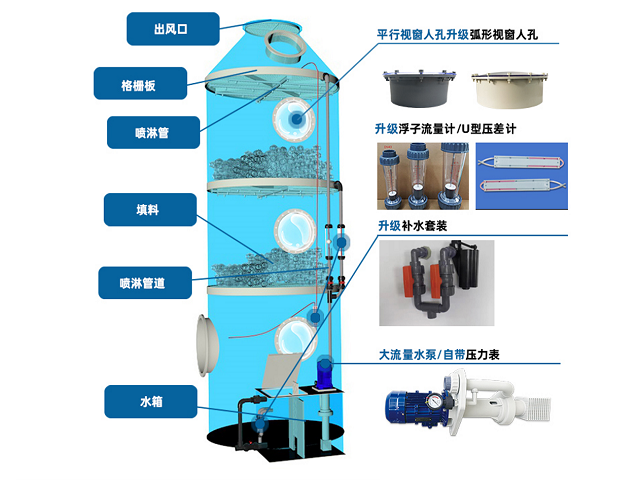 出风口

格栅板

喷淋管

填料

喷淋管道

水箱

平行视窗人孔升级弧形视窗人孔

升级浮子流量计/U型压差计

升级补水套装

大流量水泵/自带压力表